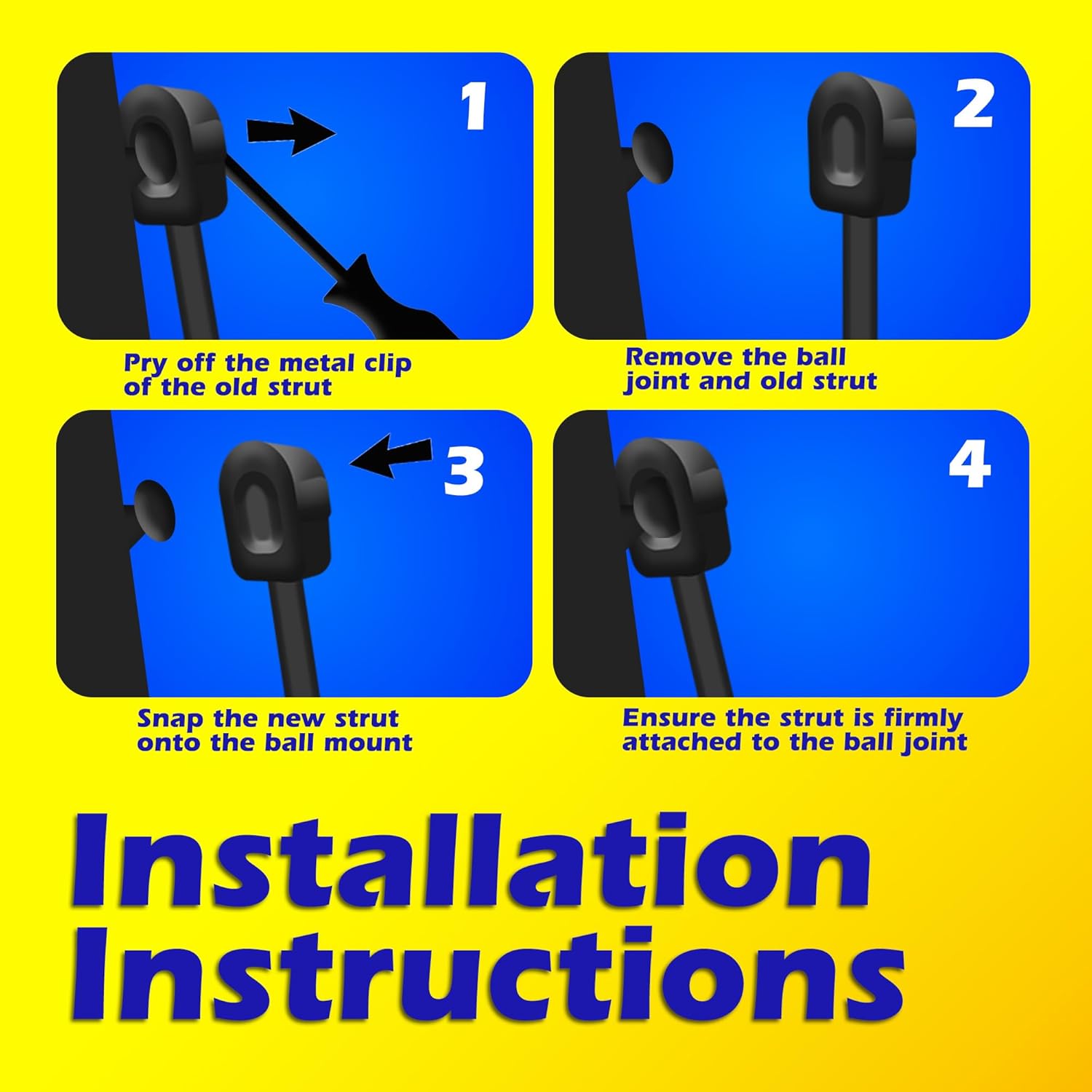 1

Pry off the metal clip of the old strut

2

Remove the ball joint and old strut

3

Snap the new strut onto the ball mount

4

Ensure the strut is firmly attached to the ball joint

Installation Instructions