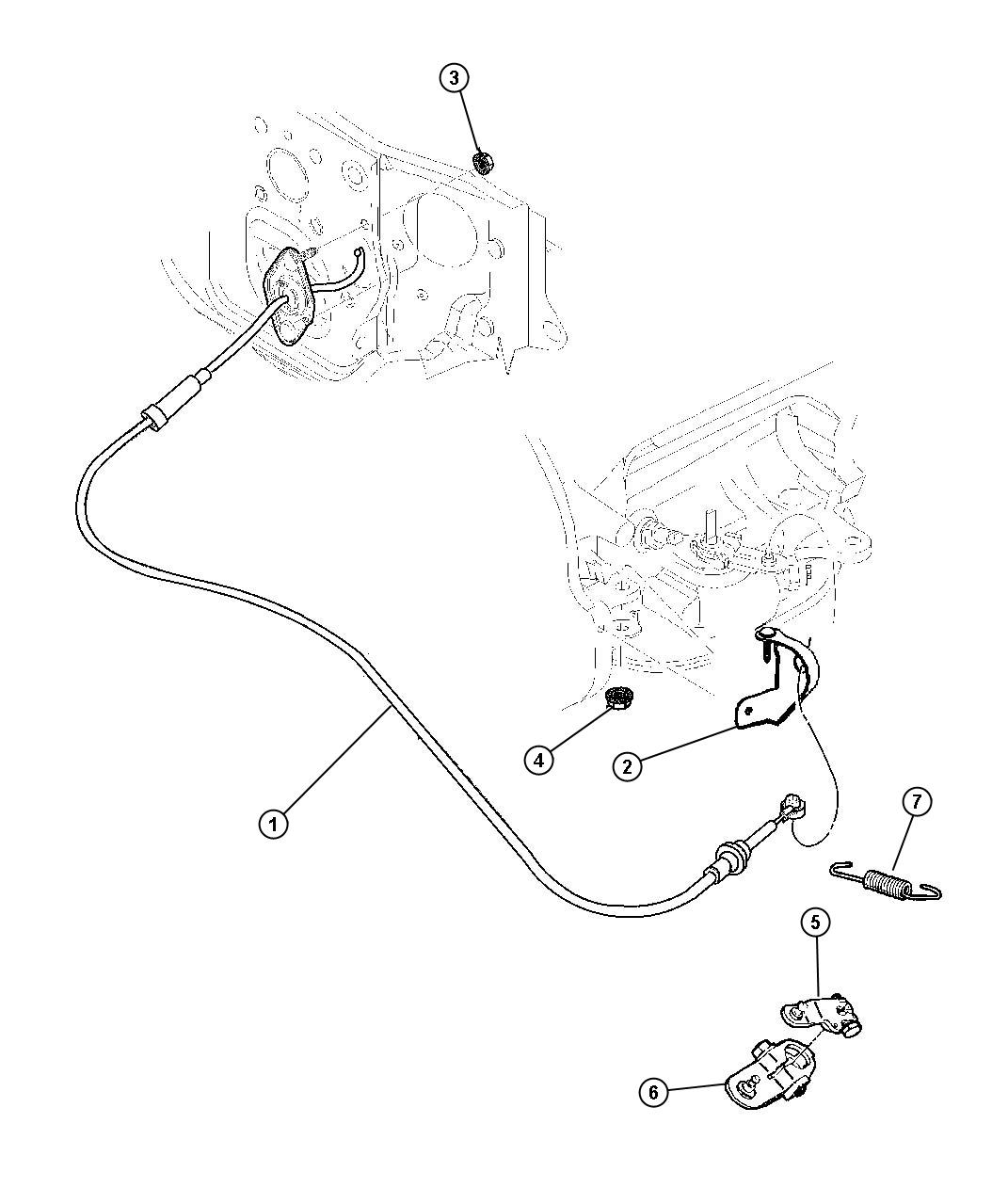 3
4
2
1
7
5
6