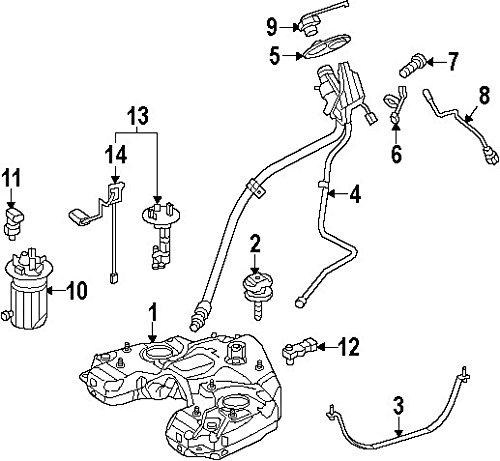 9
5
7
8
13
14
6
11
4
2
10
1
12
3