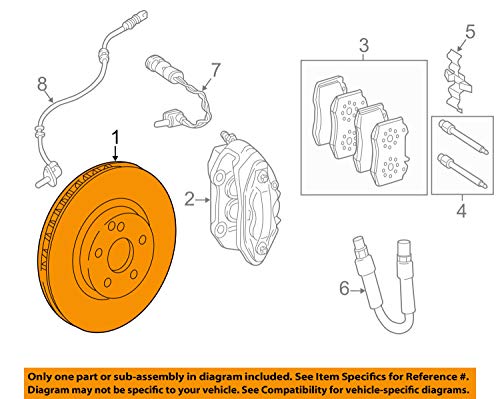 8

7

3

5

1

2

4

6

Only one part or sub-assembly in diagram included. See Item Specifics for Reference #. Diagram may not be specific to your vehicle. See Compatibility for vehicle-specific diagrams.