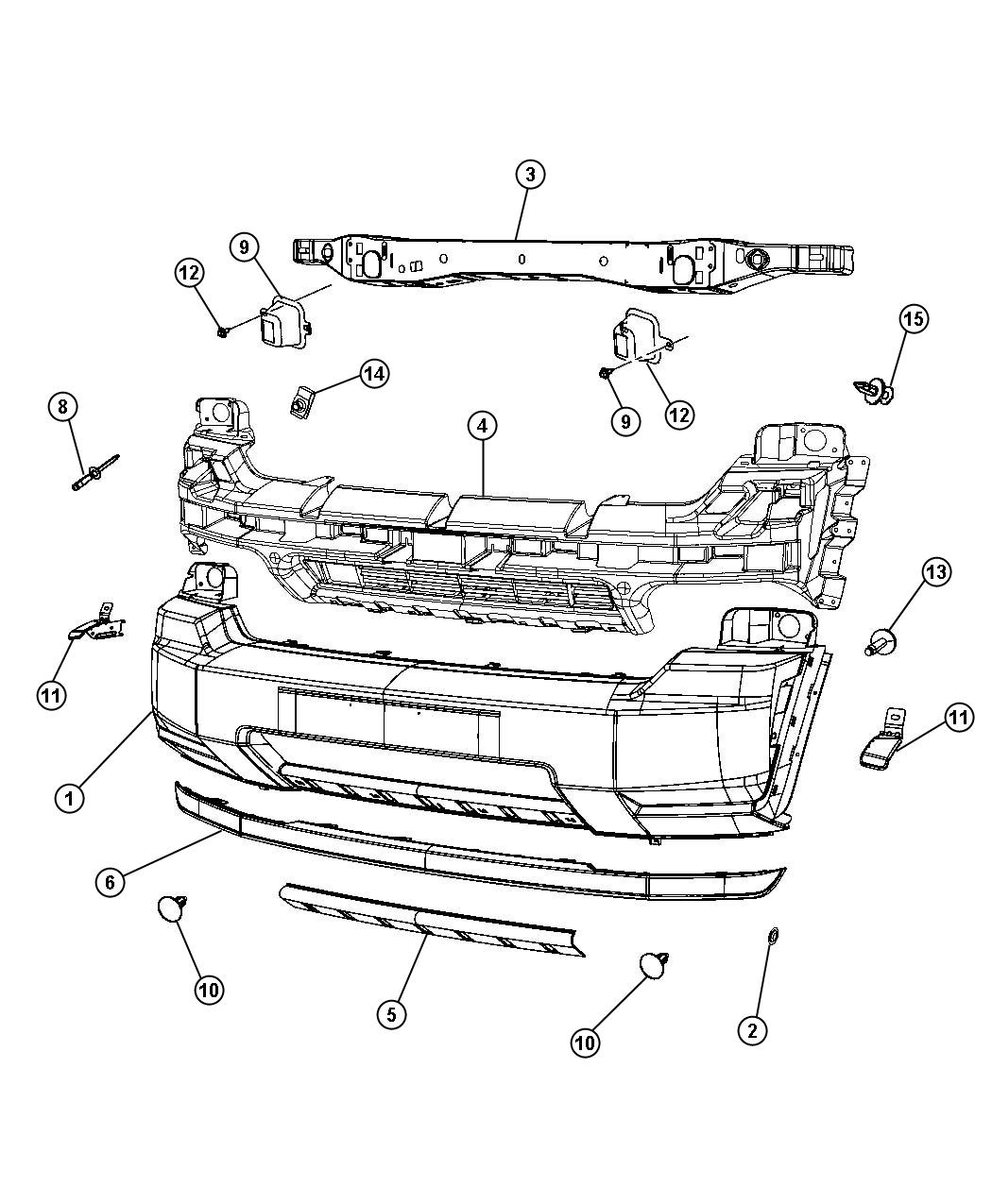 3
9
12
15
14
9
12
8
4
13
11
11
1
6
10
5
10
2