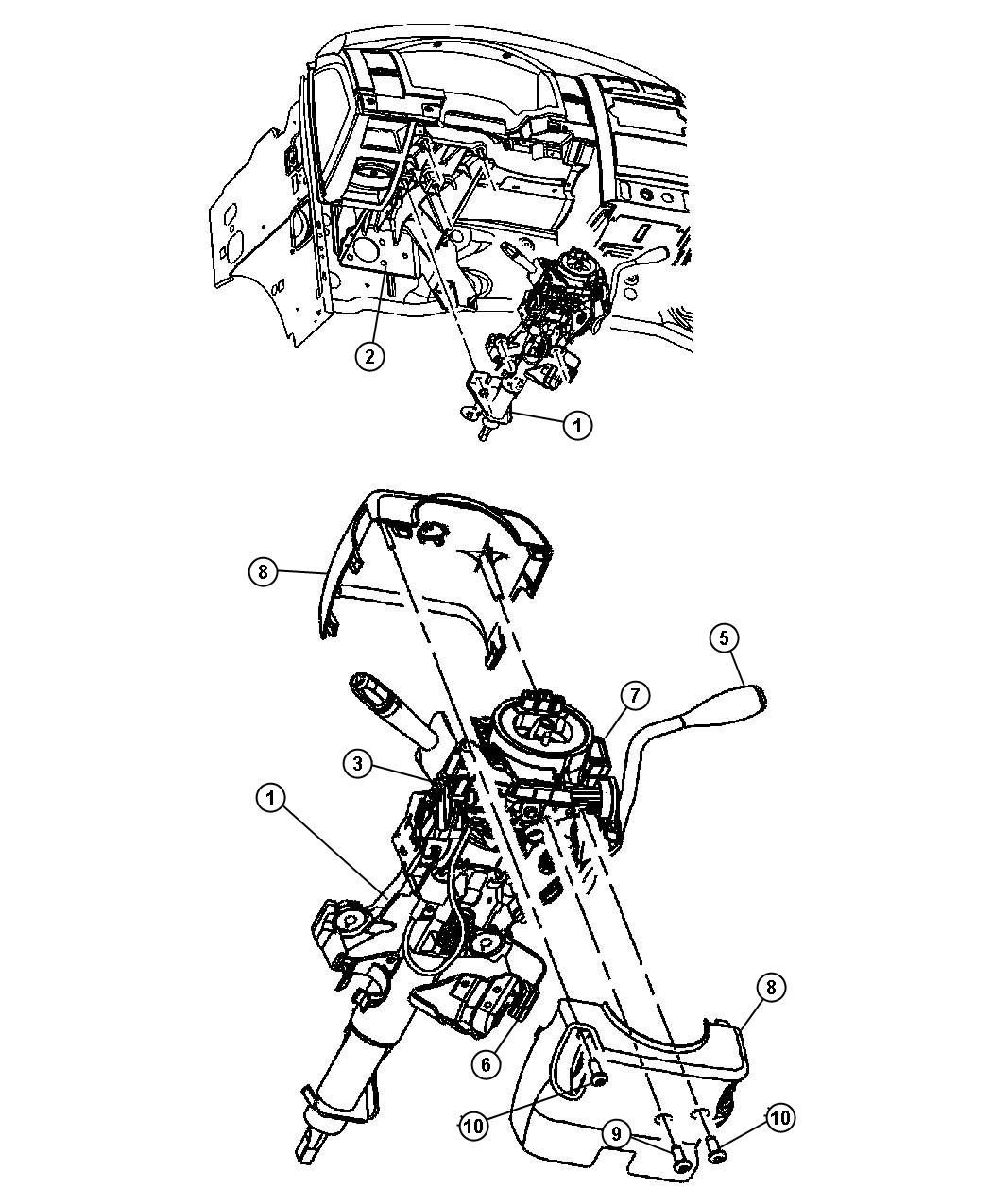 2
1
8
5
7
3
1
8
6
10
9
10