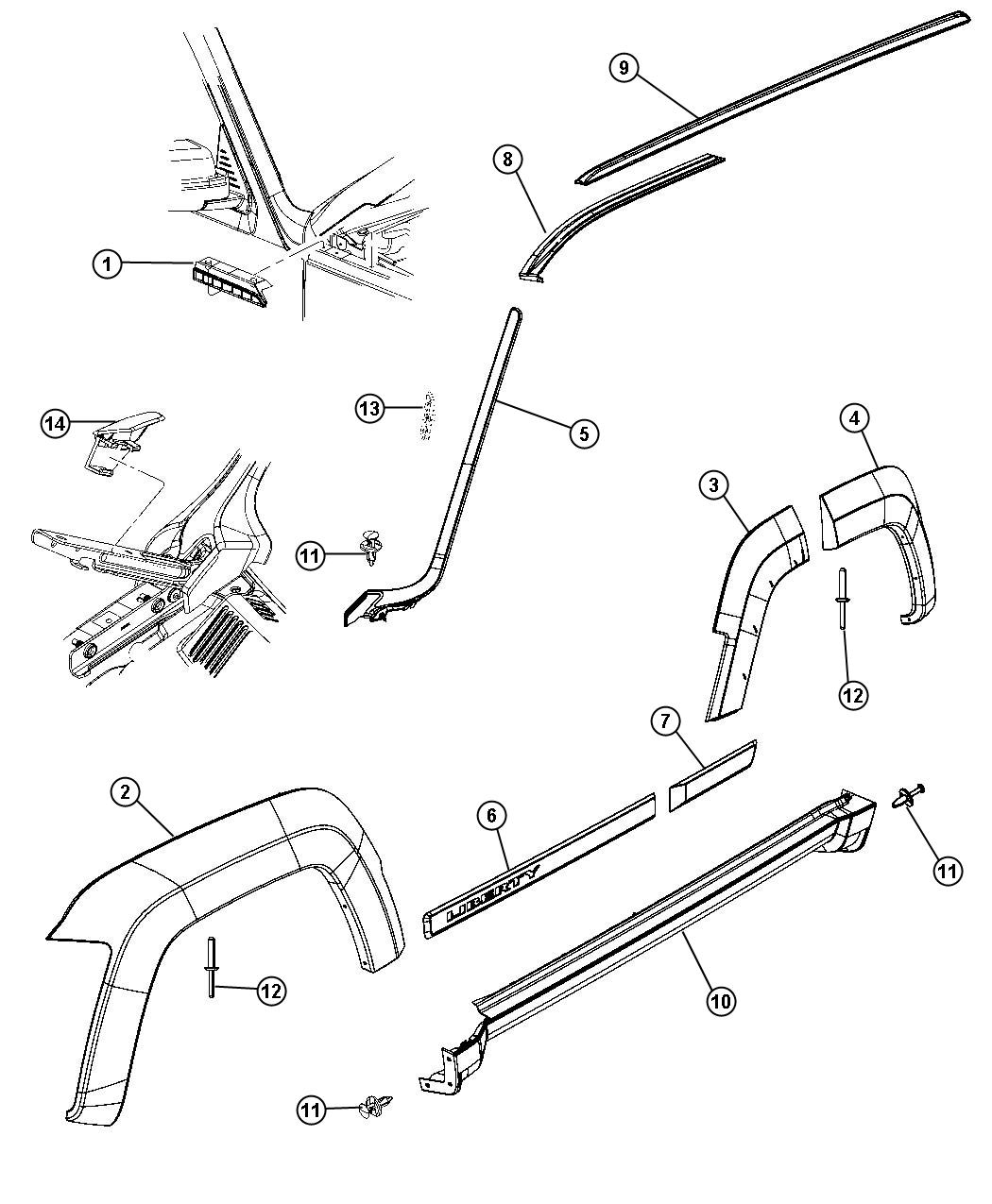 9
8
1
13
5
14
4
3
11
12
7
2
6
LIBERTY
11
12
10
11