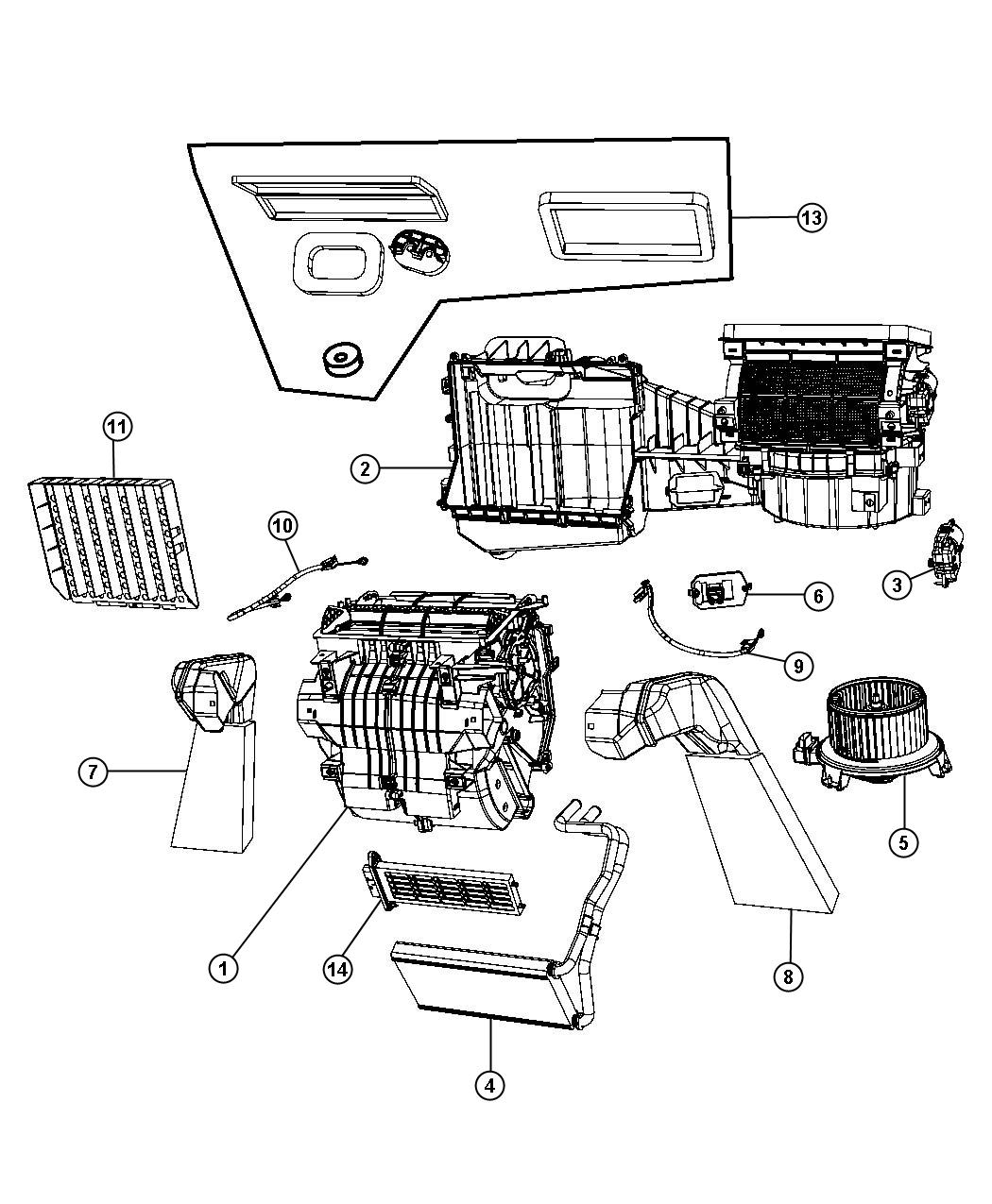 13
11
2
10
3
6
9
7
5
1
14
8
4