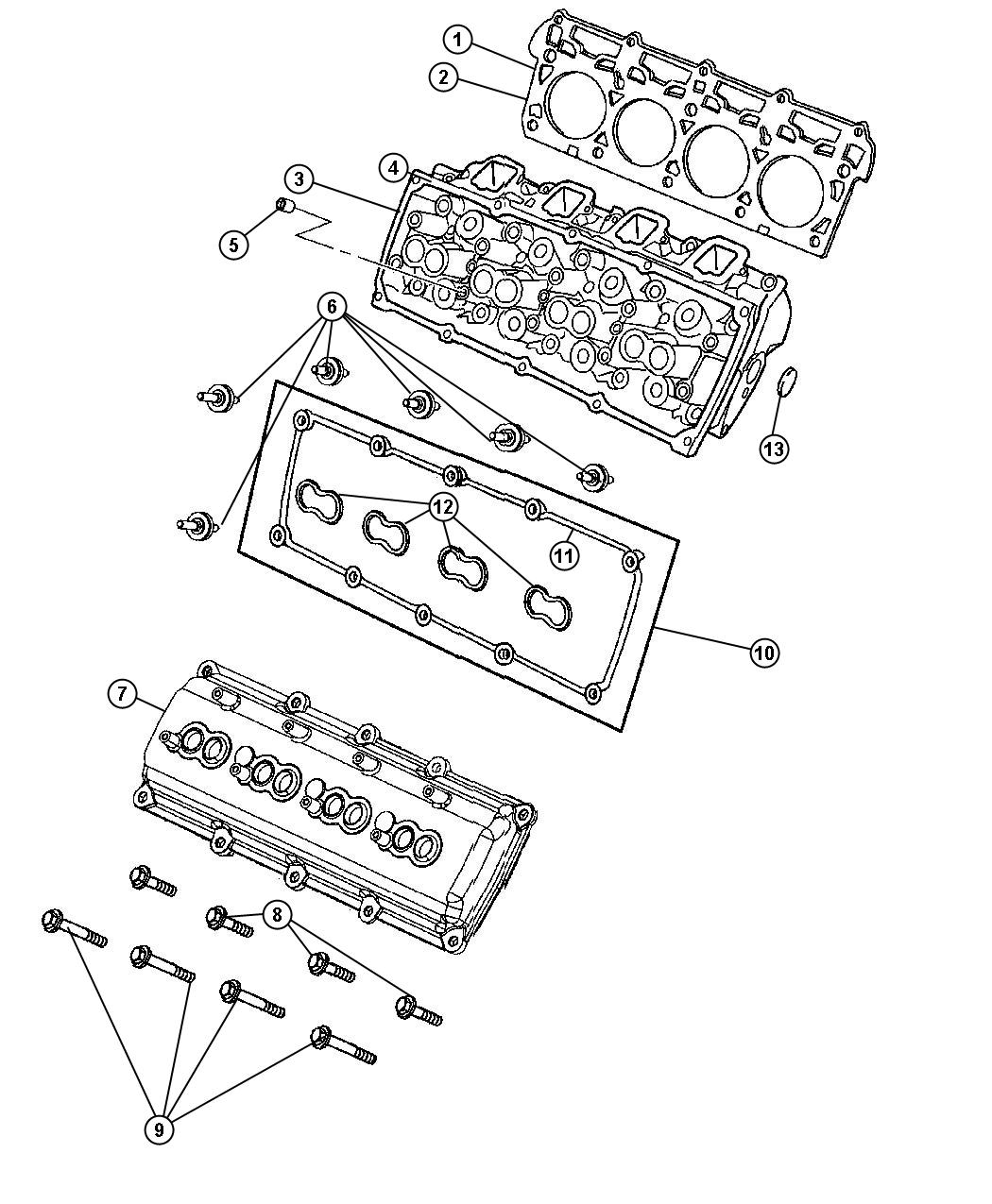 1
2
3
4
5
6
13
12
11
10
7
8
9