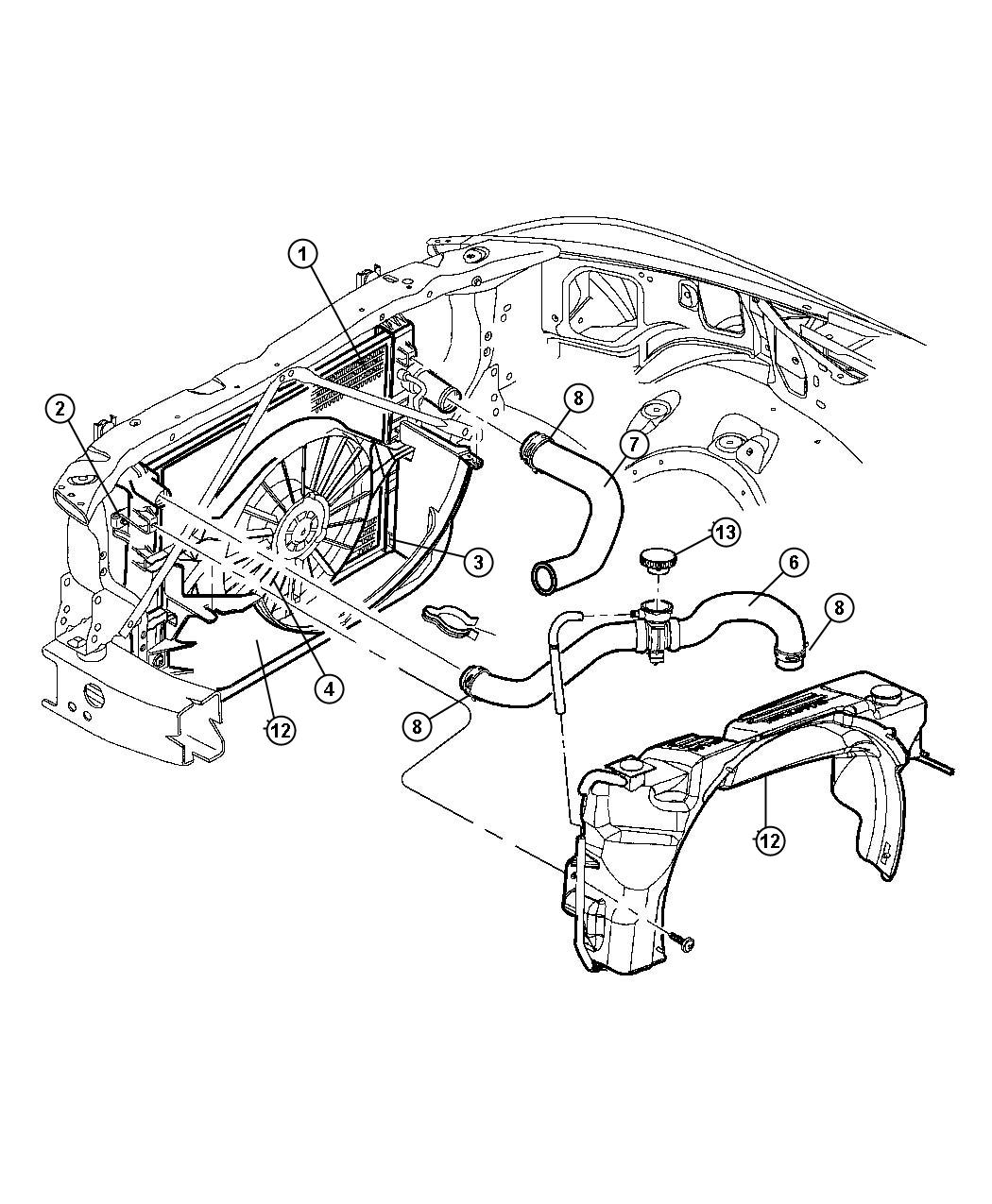 1
2
8
7
3
13
6
8
4
12
8
12