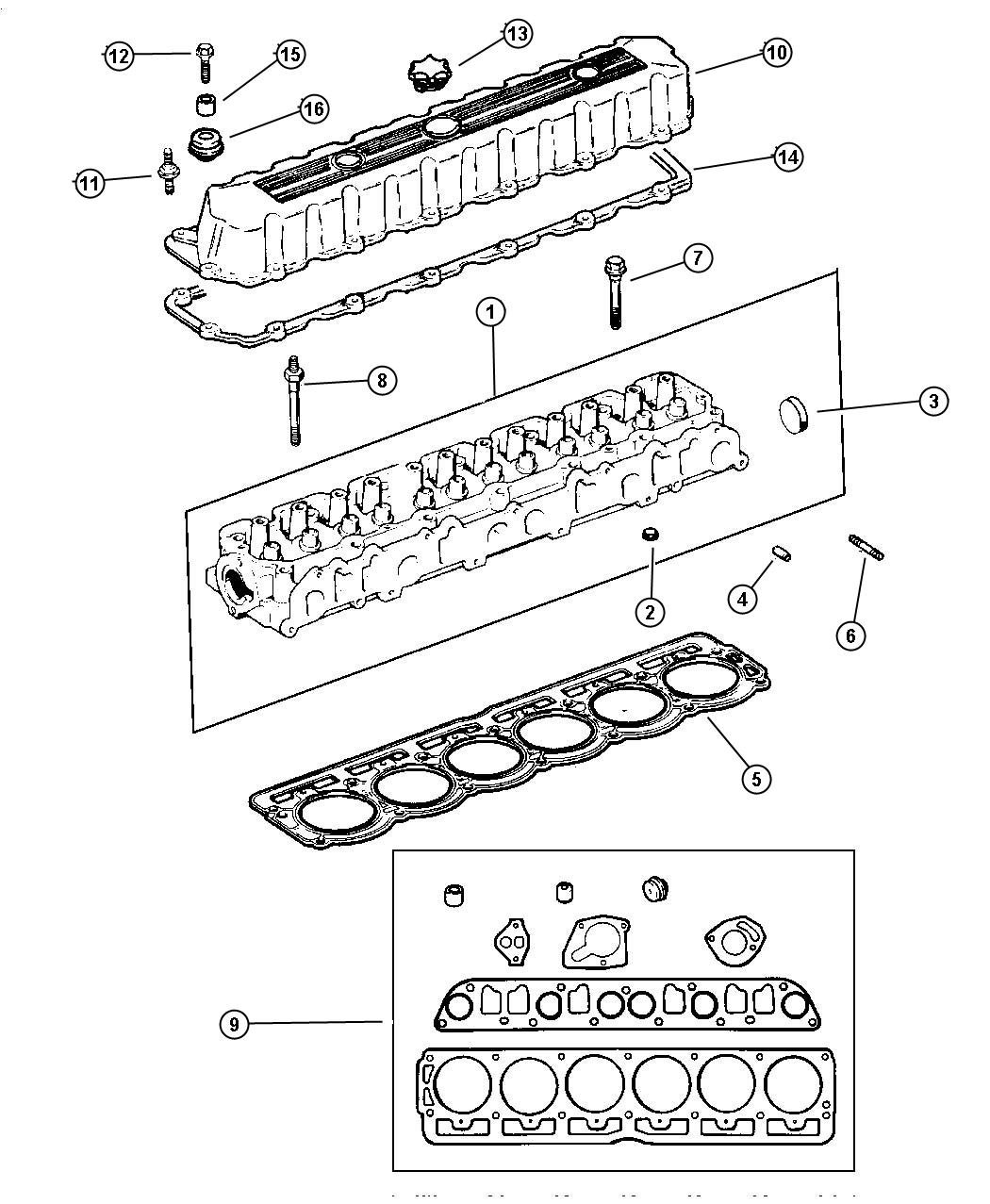 12
15
13
10
16
11
14
7
1
8
3
2
4
6
5
9