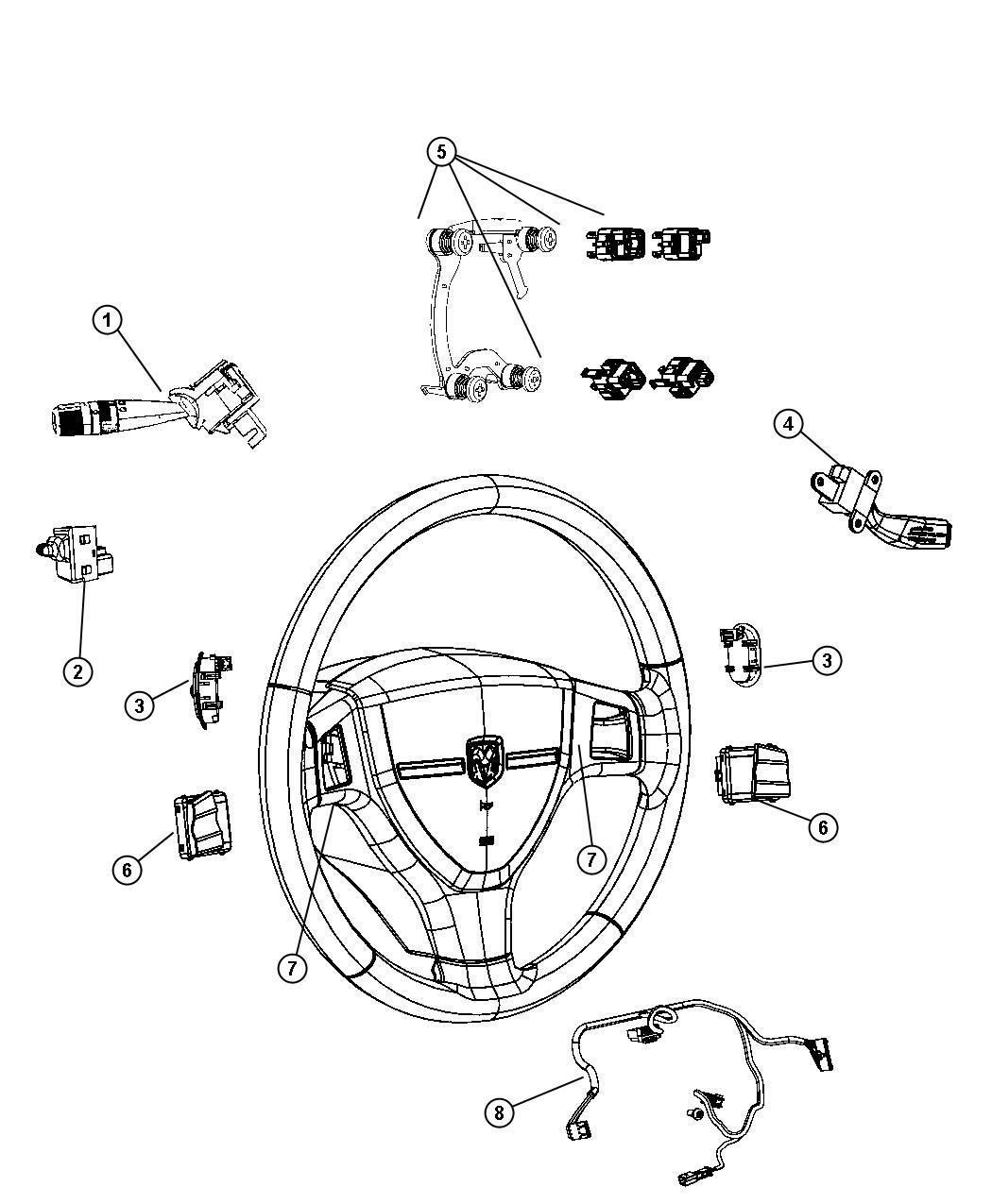 5
1
4
2
3
3
6
6
7
7
8